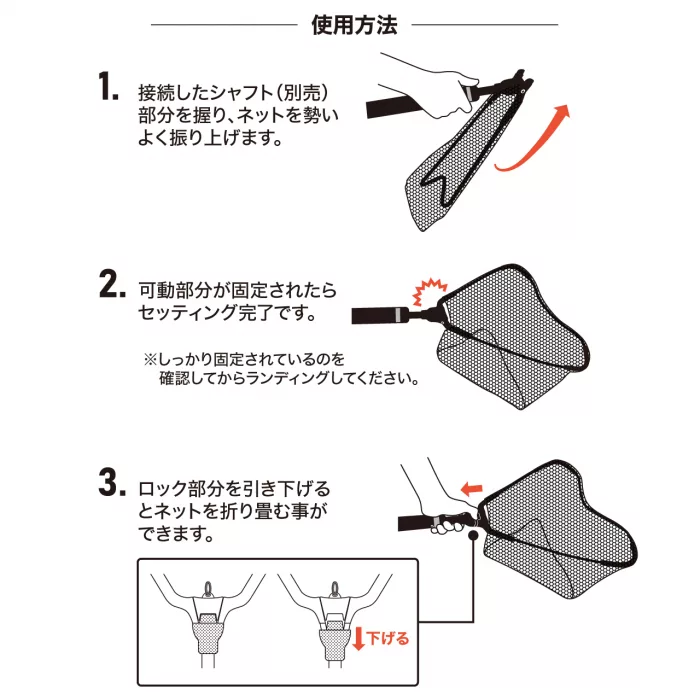 使用方法

1. 接続したシャフト(別売)部分を握り、ネットを勢いよく振り上げます。

2. 可動部分が固定されたらセッティング完了です。

※しっかり固定されているのを確認してからランディングしてください。

3. ロック部分を引き下げるとネットを折り畳む事ができます。

下げる